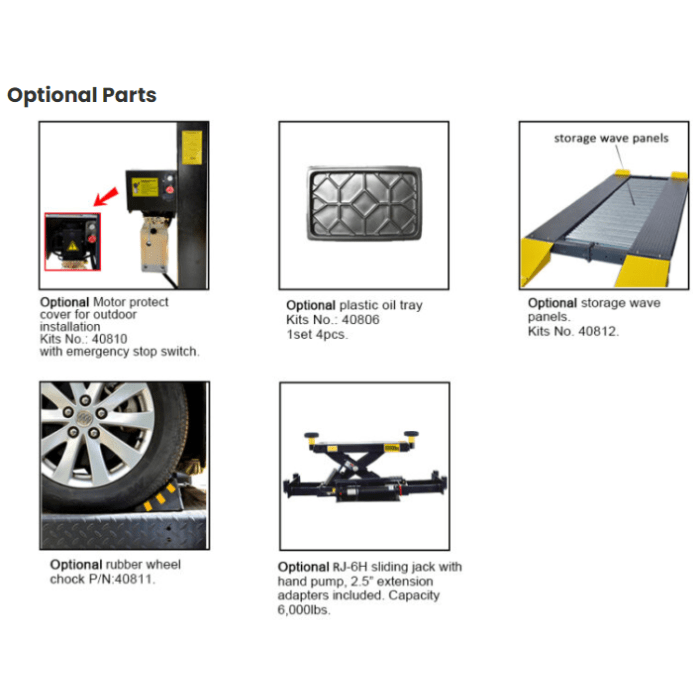 Optional Parts

Optional Motor protect cover for outdoor installation
Kits No.: 40810
with emergency stop switch.

Optional plastic oil tray
Kits No.: 40806
1set 4pcs.

storage wave panels

Optional storage wave panels.
Kits No. 40812.

Optional rubber wheel chock P/N:40811.

Optional RJ-6H sliding jack with hand pump, 2.5" extension adapters included. Capacity 6,000lbs.