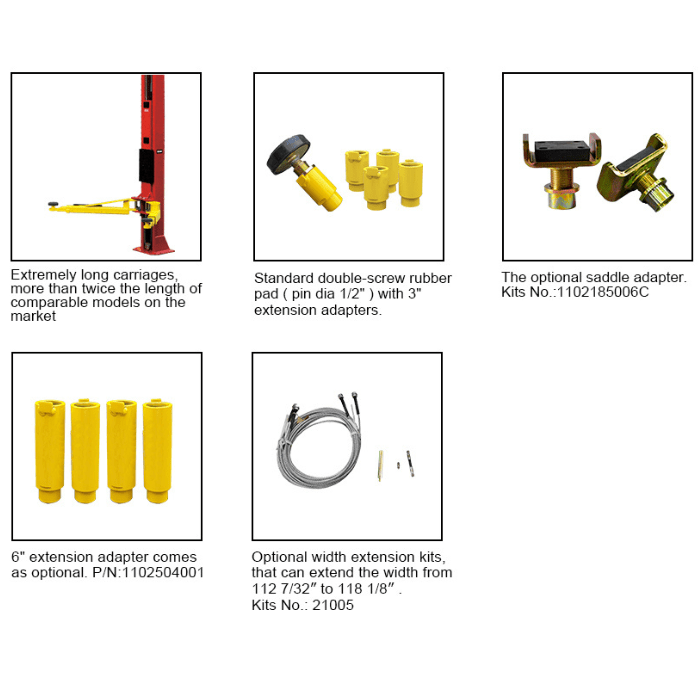 Extremely long carriages, more than twice the length of comparable models on the market

Standard double-screw rubber pad ( pin dia 1/2" ) with 3" extension adapters.

The optional saddle adapter. Kits No.:1102185006C

6" extension adapter comes as optional. P/N:1102504001

Optional width extension kits, that can extend the width from 112 7/32″ to 118 1/8″ . Kits No.: 21005