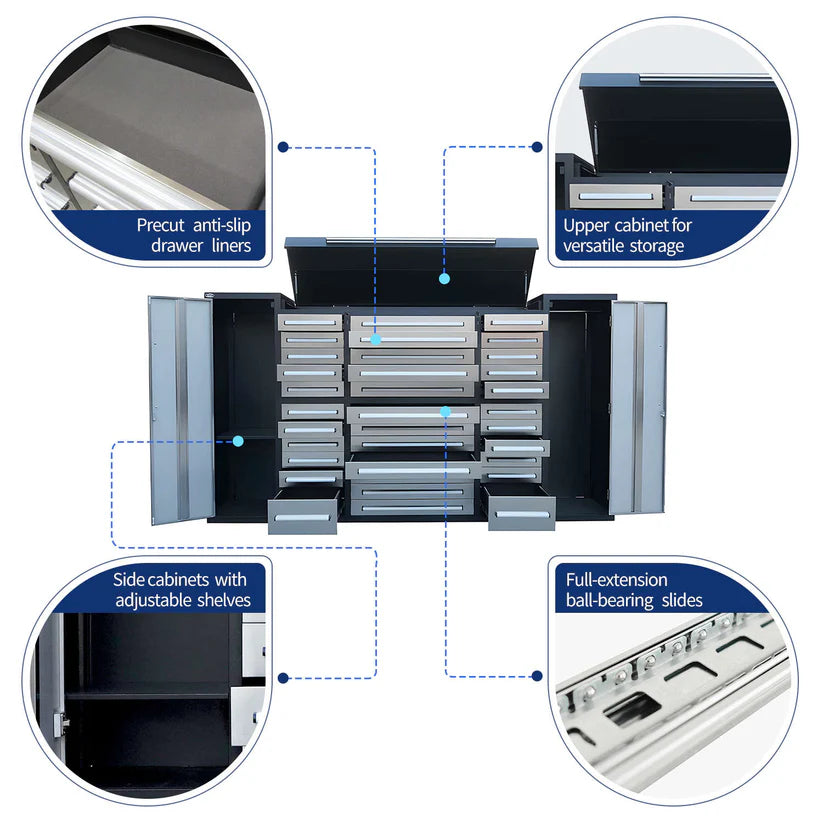 Precut anti-slip drawer liners

Upper cabinet for versatile storage

Side cabinets with adjustable shelves

Full-extension ball-bearing slides