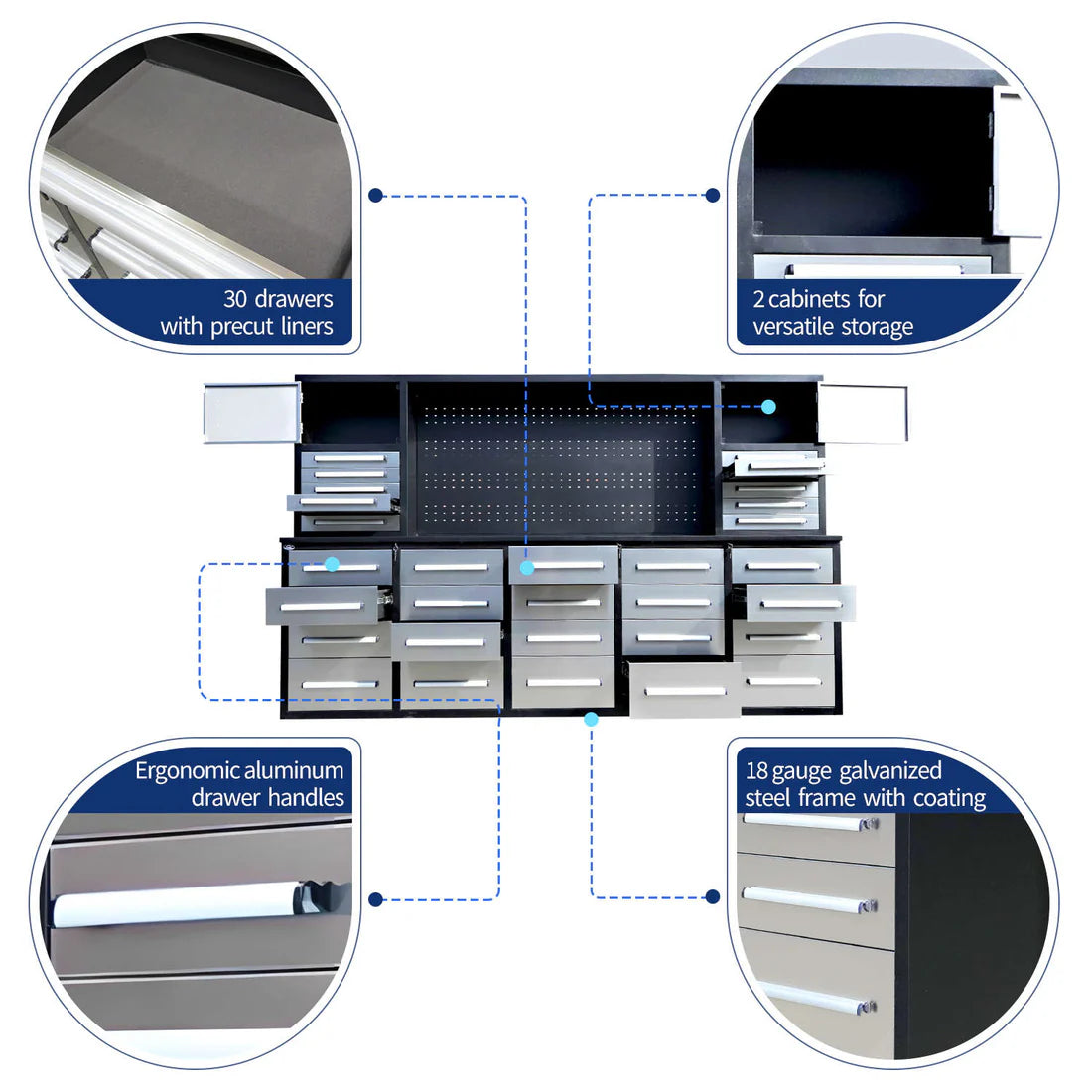 30 drawers
with precut liners

2 cabinets for
versatile storage

Ergonomic aluminum
drawer handles

18 gauge galvanized
steel frame with coating