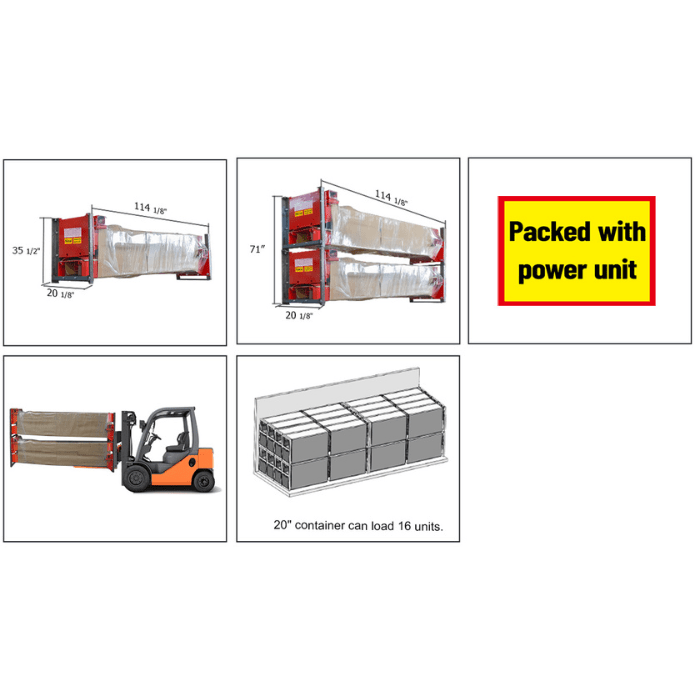 114 1/8"

35 1/2"

20 1/8"

114 1/8"

71"

20 1/8"

Packed with power unit

20" container can load 16 units.