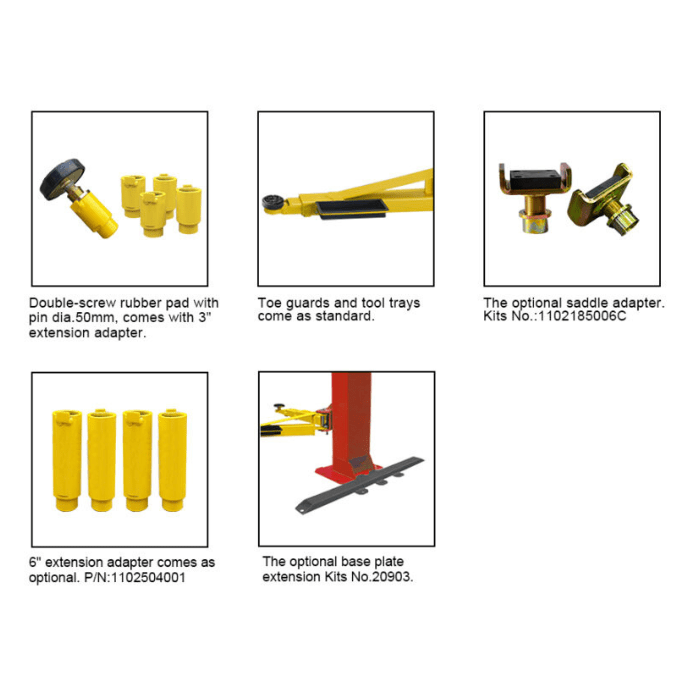 Double-screw rubber pad with pin dia.50mm, comes with 3" extension adapter.

Toe guards and tool trays come as standard.

The optional saddle adapter. Kits No.:1102185006C

6" extension adapter comes as optional. P/N:1102504001

The optional base plate extension Kits No.20903.