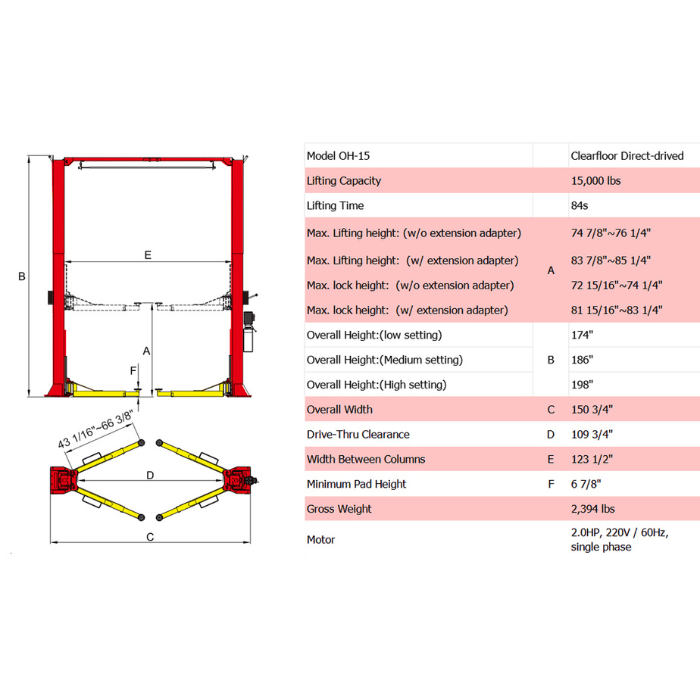 B

E

A

F

43 1/16"~66 3/8"

D

C

| Model OH-15 | | Clearfloor Direct-drived |
|---|---|---|
| Lifting Capacity | | 15,000 lbs |
| Lifting Time | | 84s |
| Max. Lifting height: (w/o extension adapter) | A | 74 7/8"~76 1/4" |
| Max. Lifting height: (w/ extension adapter) | A | 83 7/8"~85 1/4" |
| Max. lock height: (w/o extension adapter) | A | 72 15/16"~74 1/4" |
| Max. lock height: (w/ extension adapter) | A | 81 15/16"~83 1/4" |
| Overall Height:(low setting) | B | 174" |
| Overall Height:(Medium setting) | B | 186" |
| Overall Height:(High setting) | B | 198" |
| Overall Width | C | 150 3/4" |
| Drive-Thru Clearance | D | 109 3/4" |
| Width Between Columns | E | 123 1/2" |
| Minimum Pad Height | F | 6 7/8" |
| Gross Weight | | 2,394 lbs |
| Motor | | 2.0HP, 220V / 60Hz, single phase |