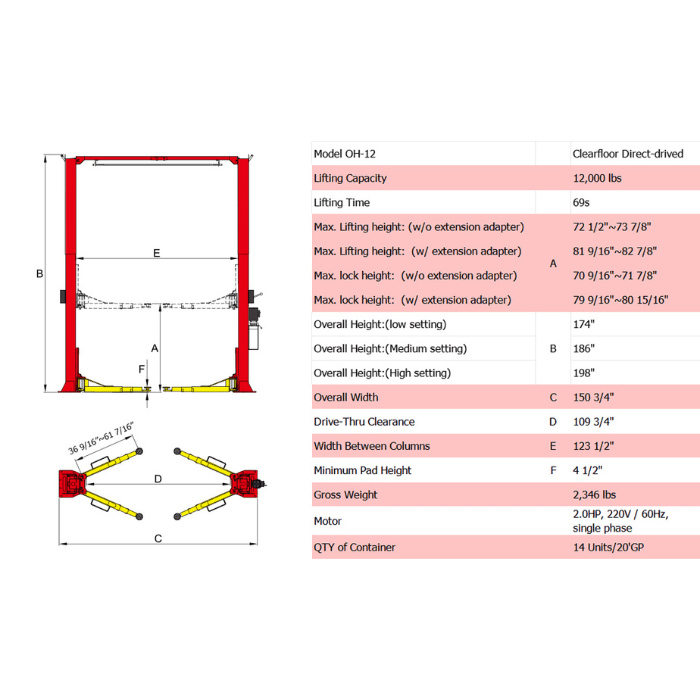 B

E

A

F

36 9/16"~61 7/16"

D

C

| Model OH-12 | | Clearfloor Direct-drived |
|---|---|---|
| Lifting Capacity | | 12,000 lbs |
| Lifting Time | | 69s |
| Max. Lifting height: (w/o extension adapter) | A | 72 1/2"~73 7/8" |
| Max. Lifting height: (w/ extension adapter) | A | 81 9/16"~82 7/8" |
| Max. lock height: (w/o extension adapter) | A | 70 9/16"~71 7/8" |
| Max. lock height: (w/ extension adapter) | A | 79 9/16"~80 15/16" |
| Overall Height:(low setting) | B | 174" |
| Overall Height:(Medium setting) | B | 186" |
| Overall Height:(High setting) | B | 198" |
| Overall Width | C | 150 3/4" |
| Drive-Thru Clearance | D | 109 3/4" |
| Width Between Columns | E | 123 1/2" |
| Minimum Pad Height | F | 4 1/2" |
| Gross Weight | | 2,346 lbs |
| Motor | | 2.0HP, 220V / 60Hz, single phase |
| QTY of Container | | 14 Units/20'GP |