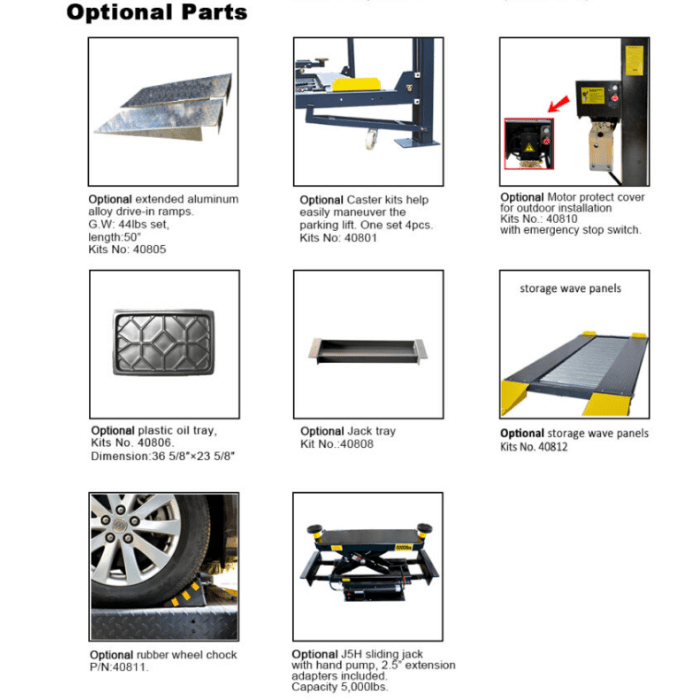 Optional Parts

Optional extended aluminum alloy drive-in ramps.
G.W: 44lbs set,
length:50"
Kits No: 40805

Optional Caster kits help easily maneuver the parking lift. One set 4pcs.
Kits No: 40801

Optional Motor protect cover for outdoor installation
Kits No.: 40810
with emergency stop switch.

Optional plastic oil tray,
Kits No. 40806.
Dimension:36 5/8"×23 5/8"

Optional Jack tray
Kit No.:40808

storage wave panels

Optional storage wave panels
Kits No. 40812

Optional rubber wheel chock
P/N:40811.

5000lbs

Optional J5H sliding jack with hand pump, 2.5" extension adapters included.
Capacity 5,000lbs.