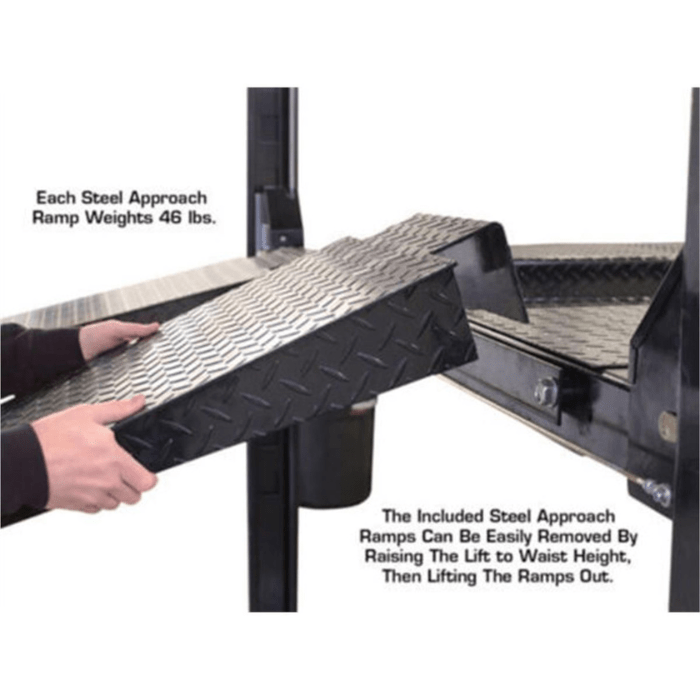 Each Steel Approach Ramp Weights 46 lbs.

The Included Steel Approach Ramps Can Be Easily Removed By Raising The Lift to Waist Height, Then Lifting The Ramps Out.