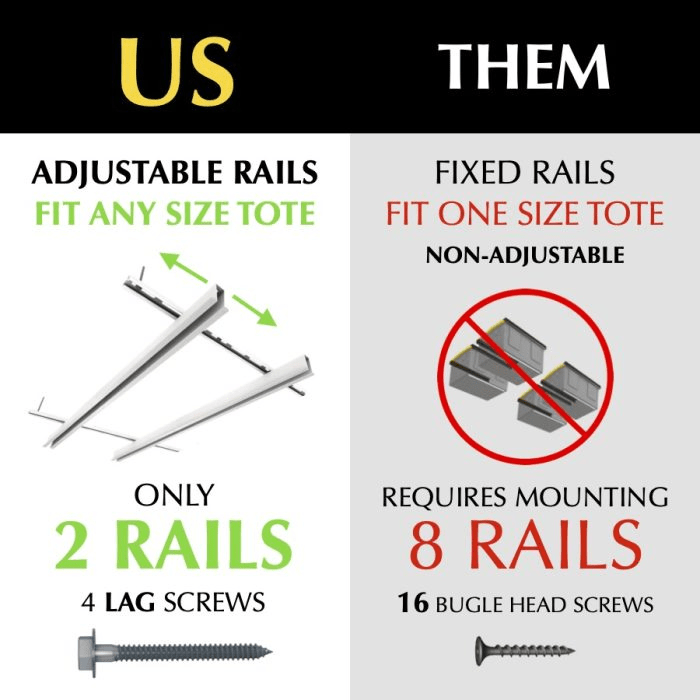 US

ADJUSTABLE RAILS
FIT ANY SIZE TOTE

ONLY
2 RAILS
4 LAG SCREWS

THEM

FIXED RAILS
FIT ONE SIZE TOTE
NON-ADJUSTABLE

REQUIRES MOUNTING
8 RAILS
16 BUGLE HEAD SCREWS