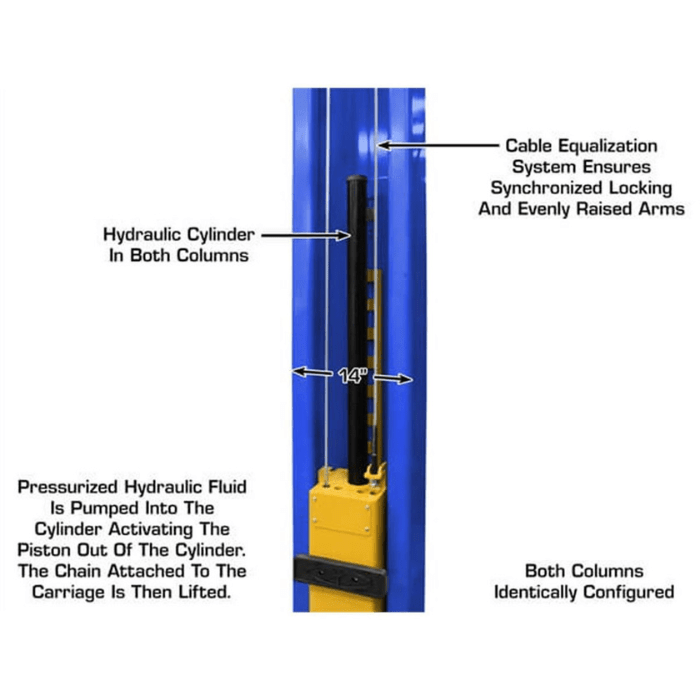 Cable Equalization System Ensures Synchronized Locking And Evenly Raised Arms

Hydraulic Cylinder In Both Columns

14"

Pressurized Hydraulic Fluid Is Pumped Into The Cylinder Activating The Piston Out Of The Cylinder. The Chain Attached To The Carriage Is Then Lifted.

Both Columns Identically Configured