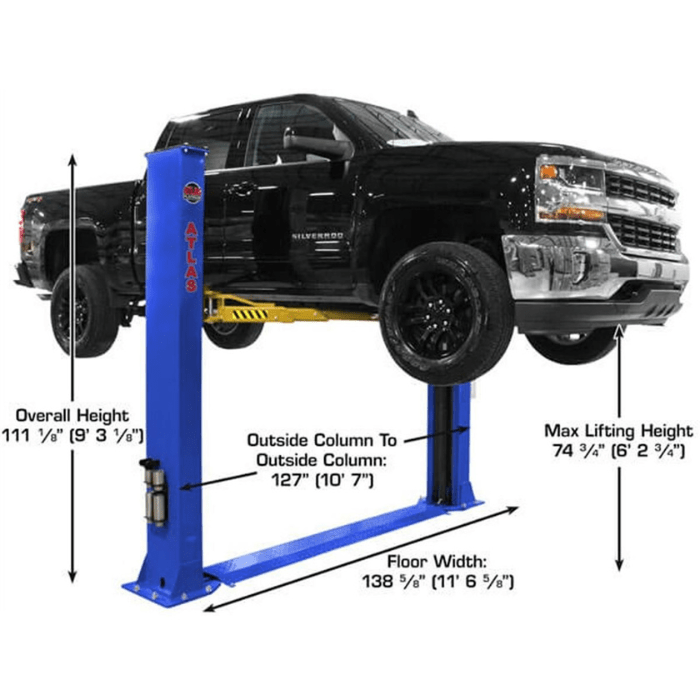 ATLAS

SILVERADO

Overall Height
111 ⅛" (9' 3 ⅛")

Outside Column To
Outside Column:
127" (10' 7")

Max Lifting Height
74 ¾" (6' 2 ¾")

Floor Width:
138 ⅝" (11' 6 ⅝")