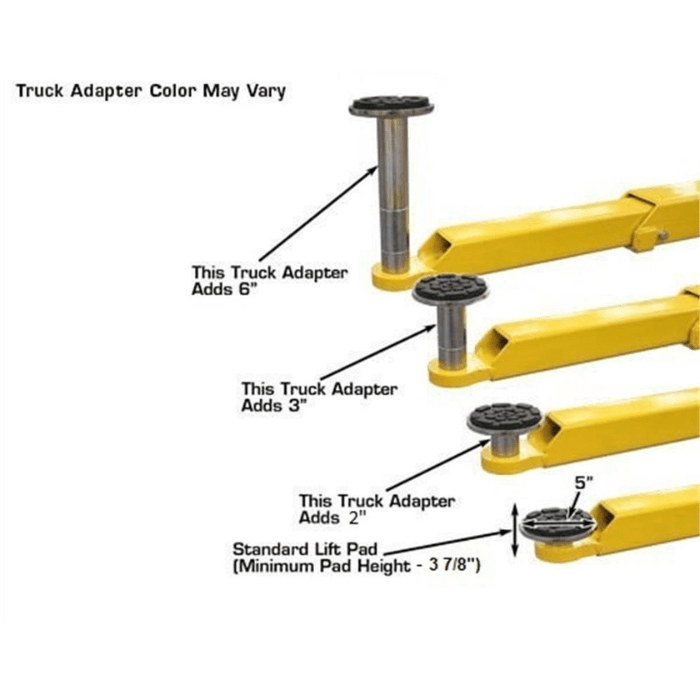 Truck Adapter Color May Vary

This Truck Adapter Adds 6"

This Truck Adapter Adds 3"

This Truck Adapter Adds 2"

5"

Standard Lift Pad (Minimum Pad Height - 3 7/8")