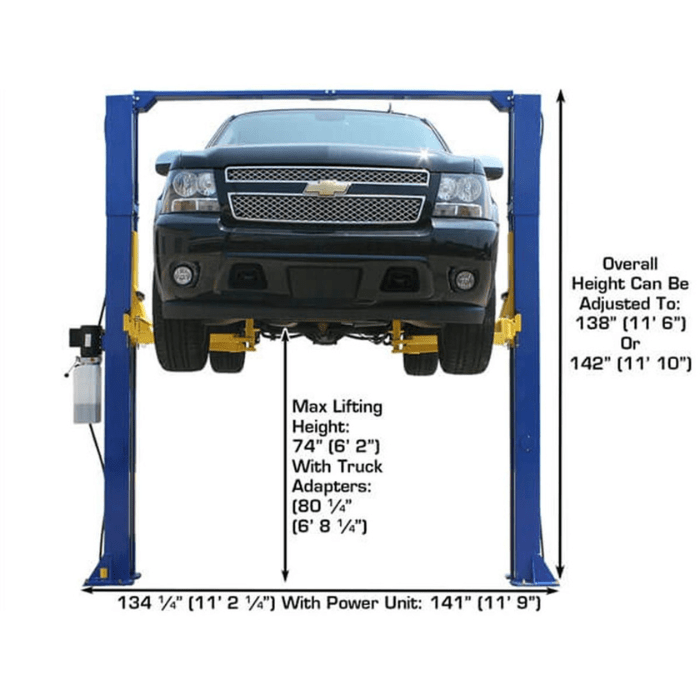 Overall Height Can Be Adjusted To: 138" (11' 6") Or 142" (11' 10")

Max Lifting Height: 74" (6' 2") With Truck Adapters: (80 ¼" (6' 8 ¼")

134 ¼" (11' 2 ¼") With Power Unit: 141" (11' 9")