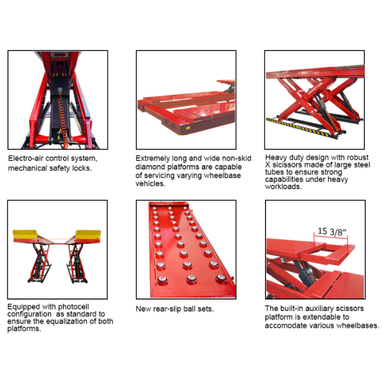 Electro-air control system, mechanical safety locks.

Extremely long and wide non-skid diamond platforms are capable of servicing varying wheelbase vehicles.

Heavy duty design with robust X sicissors made of large steel tubes to ensure strong capabilities under heavy workloads.

Equipped with photocell configuration as standard to ensure the equalization of both platforms.

New rear-slip ball sets.

15 3/8"

The built-in auxiliary scissors platform is extendable to accomodate various wheelbases.